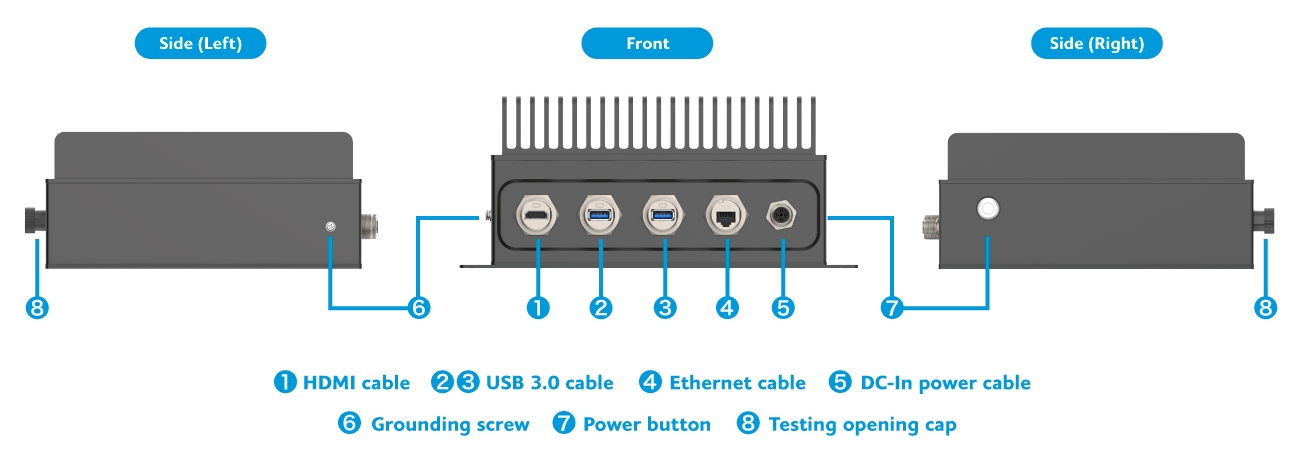 Side (Left)

Front

Side (Right)

8

6

1

2

3

4

5

7

8

1 HDMI cable 2 3 USB 3.0 cable 4 Ethernet cable 5 DC-In power cable

6 Grounding screw 7 Power button 8 Testing opening cap