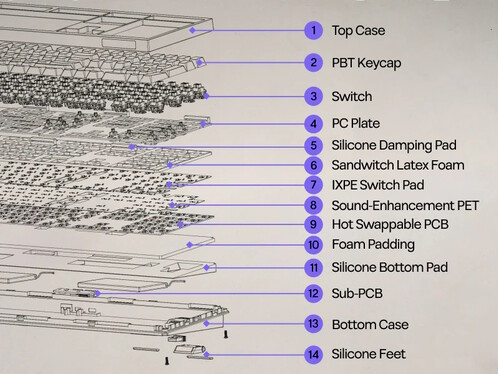 1 Top Case
2 PBT Keycap
3 Switch
4 PC Plate
5 Silicone Damping Pad
6 Sandwitch Latex Foam
7 IXPE Switch Pad
8 Sound-Enhancement PET
9 Hot Swappable PCB
10 Foam Padding
11 Silicone Bottom Pad
12 Sub-PCB
13 Bottom Case
14 Silicone Feet