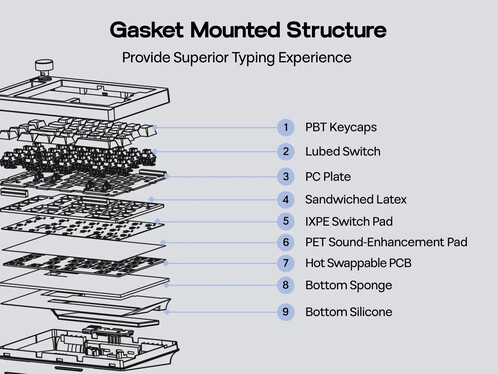 Gasket Mounted Structure

Provide Superior Typing Experience

1 PBT Keycaps

2 Lubed Switch

3 PC Plate

4 Sandwiched Latex

5 IXPE Switch Pad

6 PET Sound-Enhancement Pad

7 Hot Swappable PCB

8 Bottom Sponge

9 Bottom Silicone