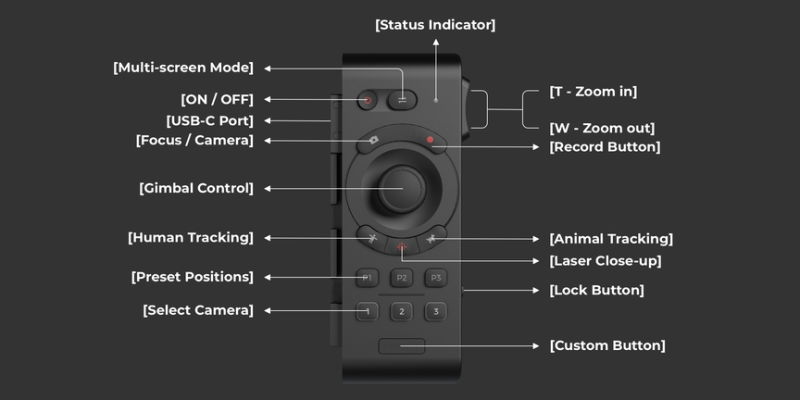 [Status Indicator]

[Multi-screen Mode]

[ON / OFF]

[USB-C Port]

[Focus / Camera]

[Gimbal Control]

[Human Tracking]

[Preset Positions]

[Select Camera]

[T - Zoom in]

[W - Zoom out]

[Record Button]

[Animal Tracking]

[Laser Close-up]

[Lock Button]

[Custom Button]

P1 P2 P3

1 2 3