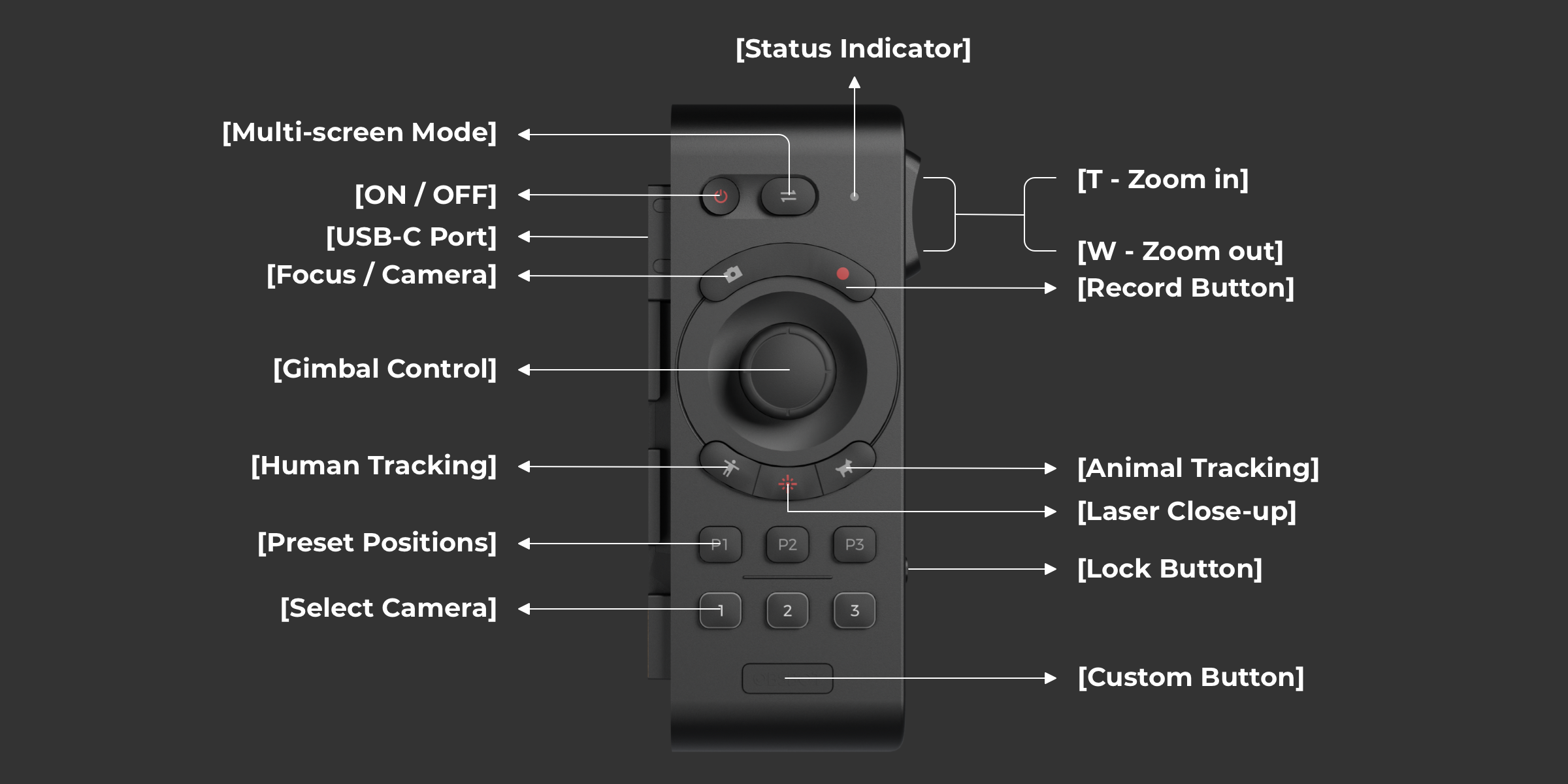 [Status Indicator]

[Multi-screen Mode]

[ON / OFF]

[USB-C Port]

[Focus / Camera]

[Gimbal Control]

[Human Tracking]

[Preset Positions]

[Select Camera]

[T - Zoom in]

[W - Zoom out]

[Record Button]

[Animal Tracking]

[Laser Close-up]

[Lock Button]

[Custom Button]

P1 P2 P3

1 2 3