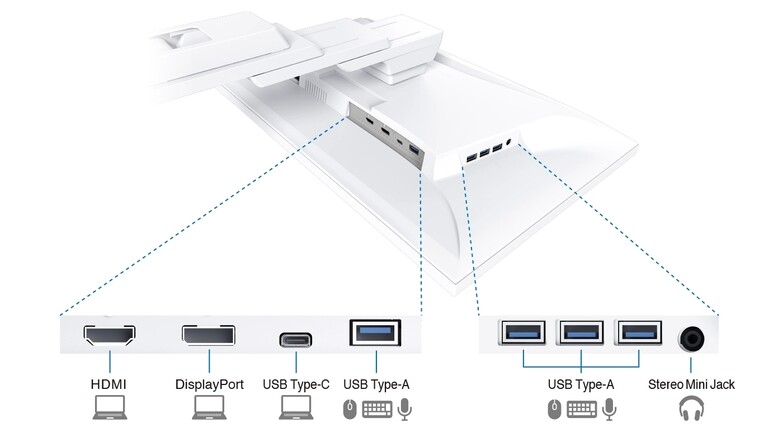 HDMI
DisplayPort
USB Type-C
USB Type-A
USB Type-A
Stereo Mini Jack