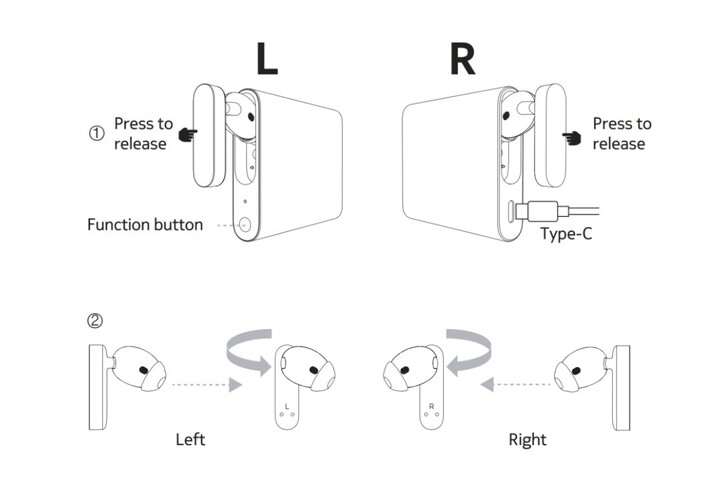 L

R

① Press to release

Press to release

Function button

Type-C

②

L

R

Left

Right