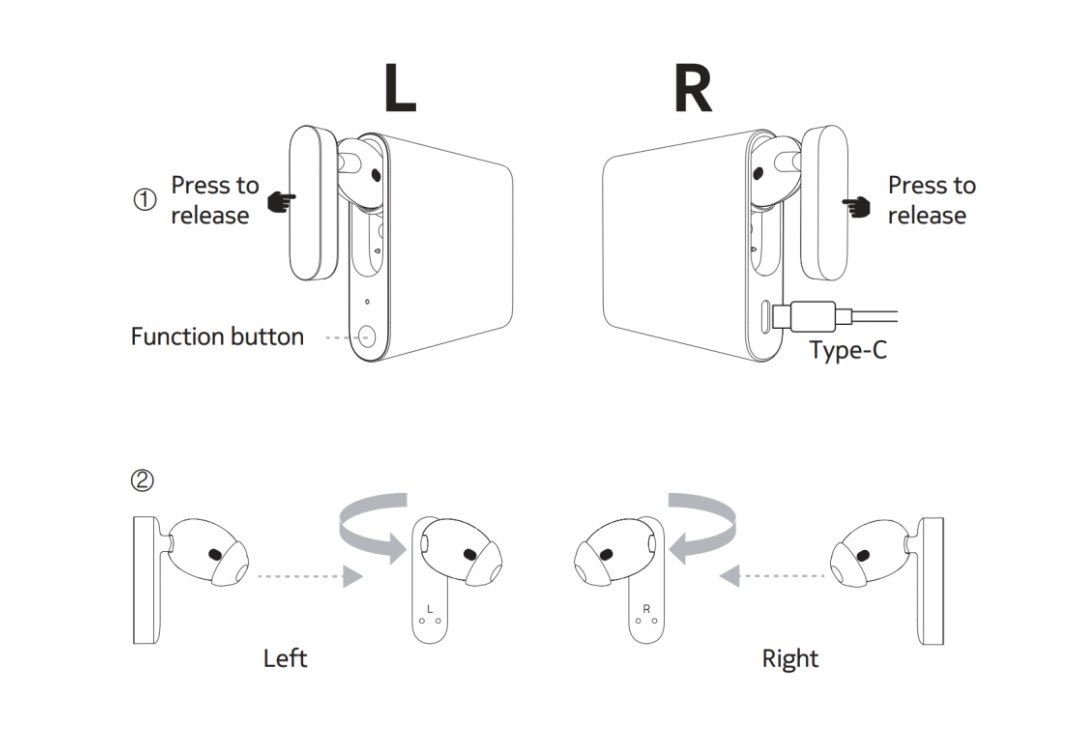 L

R

① Press to release

Press to release

Function button

Type-C

②

L

R

Left

Right