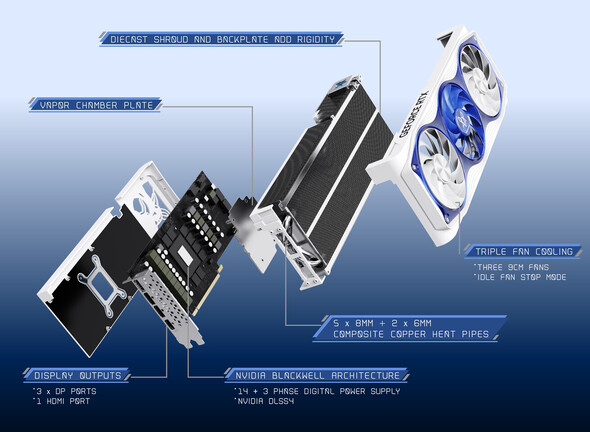 DIECAST SHROUD AND BACKPLATE ADD RIGIDITY

VAPOR CHAMBER PLATE

GEFORCE RTX

TRIPLE FAN COOLING
'THREE 9CM FANS
'IDLE FAN STOP MODE

5 x 8MM + 2 x 6MM
COMPOSITE COPPER HEAT PIPES

DISPLAY OUTPUTS
'3 x DP PORTS
'1 HDMI PORT

NVIDIA BLACKWELL ARCHITECTURE
'14 + 3 PHASE DIGITAL POWER SUPPLY
'NVIDIA DLSS4