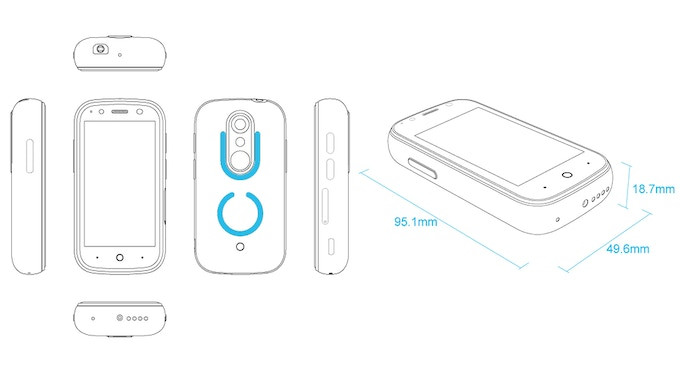 95.1mm
18.7mm
49.6mm