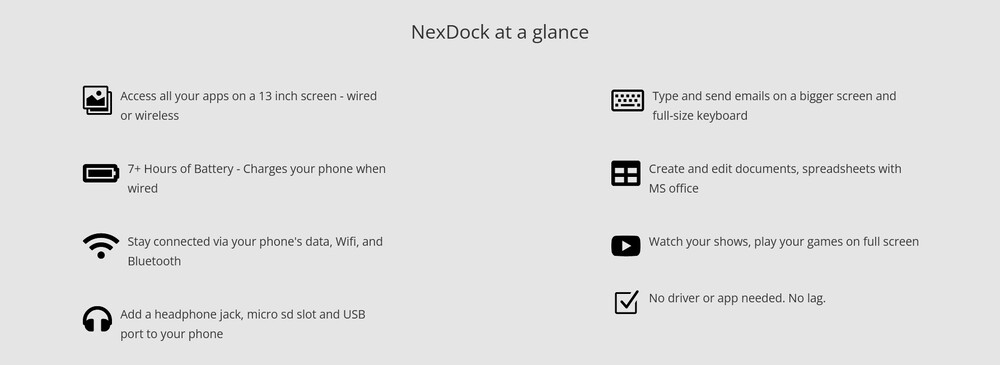 NexDock at a glance

Access all your apps on a 13 inch screen - wired or wireless

7+ Hours of Battery - Charges your phone when wired

Stay connected via your phone's data, Wifi, and Bluetooth

Add a headphone jack, micro sd slot and USB port to your phone

Type and send emails on a bigger screen and full-size keyboard

Create and edit documents, spreadsheets with MS office

Watch your shows, play your games on full screen

No driver or app needed. No lag.