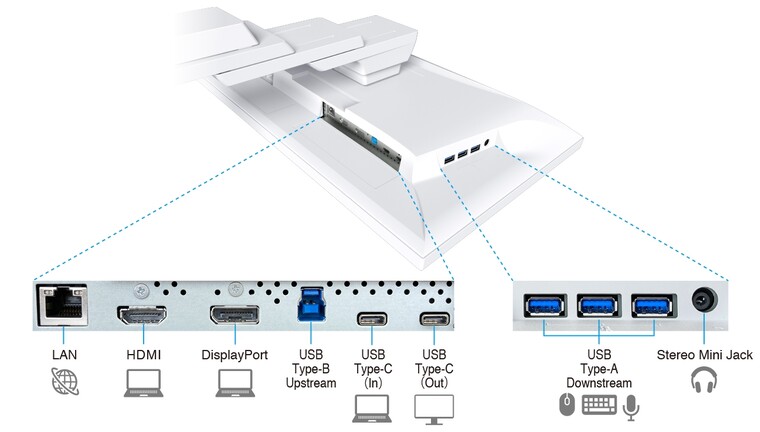 LAN

HDMI

DisplayPort

USB
Type-B
Upstream

USB
Type-C
(In)

USB
Type-C
(Out)

USB
Type-A
Downstream

Stereo Mini Jack