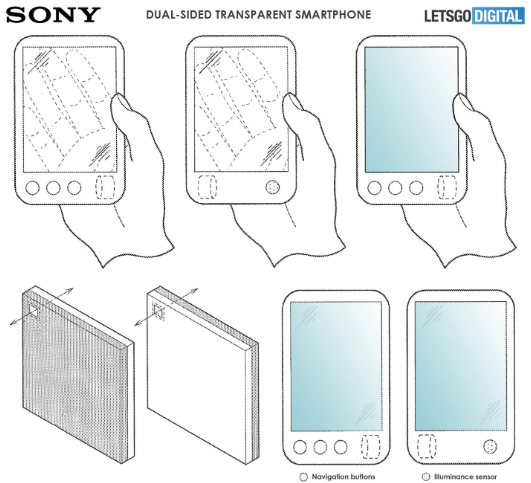 SONY

DUAL-SIDED TRANSPARENT SMARTPHONE

LETSGO DIGITAL

Navigation buttons

Illuminance sensor