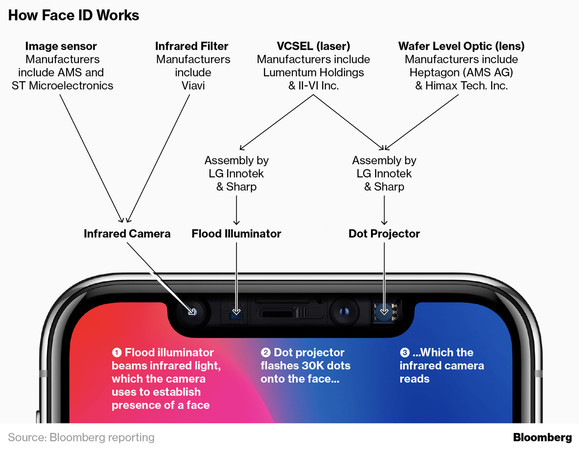 How Face ID Works

Image sensor
Manufacturers include AMS and ST Microelectronics

Infrared Filter
Manufacturers include Viavi

VCSEL (laser)
Manufacturers include Lumentum Holdings & II-VI Inc.

Wafer Level Optic (lens)
Manufacturers include Heptagon (AMS AG) & Himax Tech. Inc.

Assembly by LG Innotek & Sharp

Assembly by LG Innotek & Sharp

Infrared Camera

Flood Illuminator

Dot Projector

❶ Flood illuminator beams infrared light, which the camera uses to establish presence of a face

❷ Dot projector flashes 30K dots onto the face...

❸ ...Which the infrared camera reads

Source: Bloomberg reporting

Bloomberg