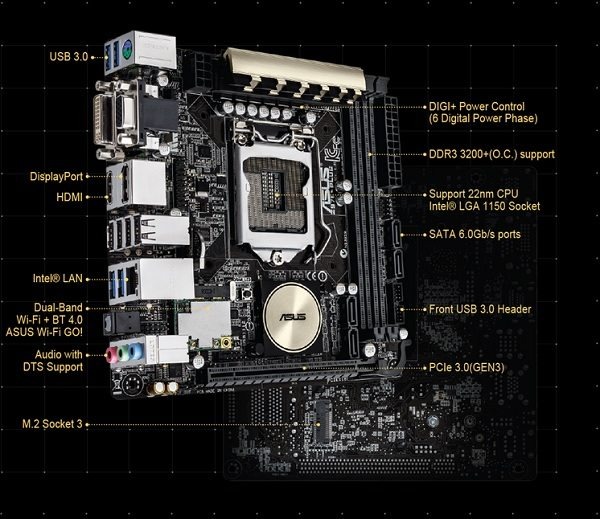 USB 3.0

DisplayPort

HDMI

Intel® LAN

Dual-Band Wi-Fi + BT 4.0 ASUS Wi-Fi GO!

Audio with DTS Support

M.2 Socket 3

DIGI+ Power Control (6 Digital Power Phase)

DDR3 3200+(O.C.) support

Support 22nm CPU Intel® LGA 1150 Socket

SATA 6.0Gb/s ports

Front USB 3.0 Header

PCIe 3.0(GEN3)

ASUS

ASUS