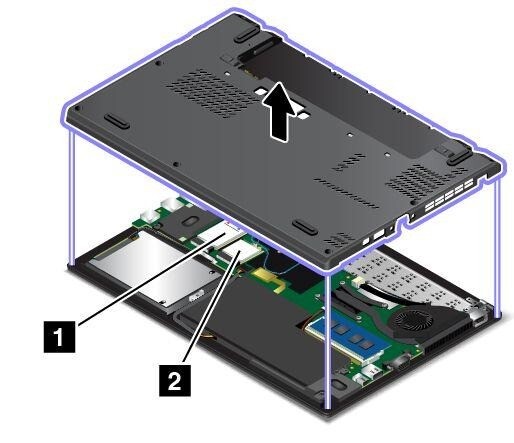 1
2