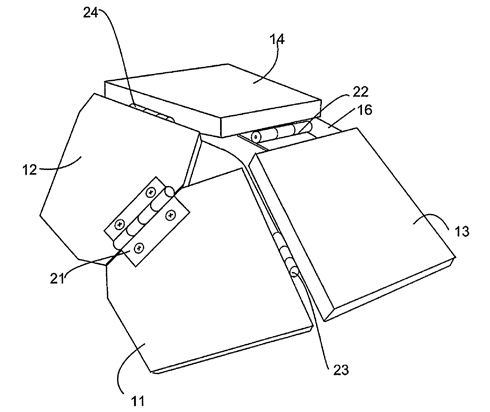 24
14
22
16
12
13
21
23
11